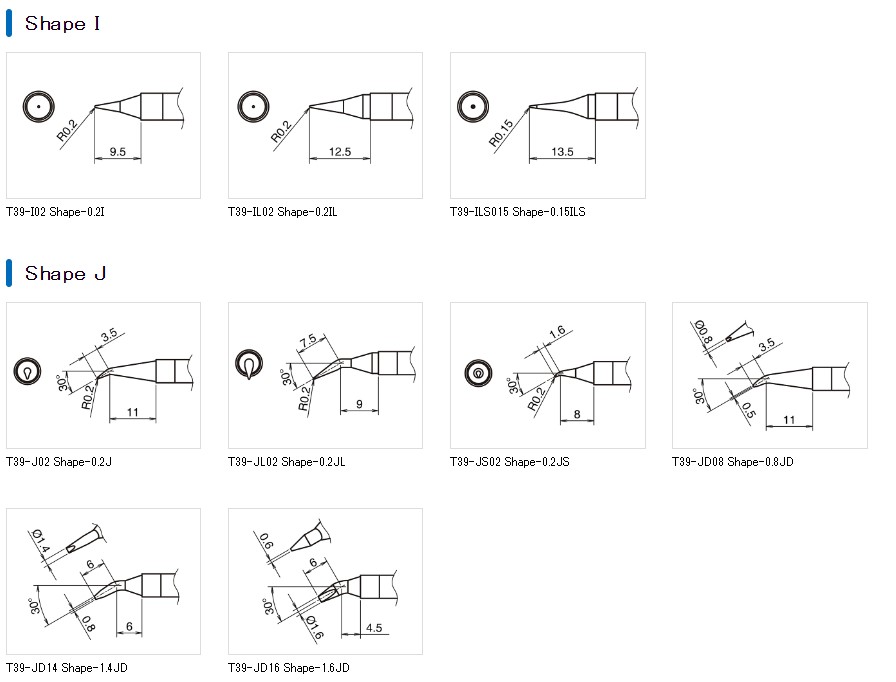 Shape I

R0.2
9.5

T39-I02 Shape-0.2I

R0.2
12.5

T39-IL02 Shape-0.2IL

R0.15
13.5

T39-ILS015 Shape-0.15ILS

Shape J

3.5
30°
R0.2
11

T39-J02 Shape-0.2J

7.5
30°
R0.2
9

T39-JL02 Shape-0.2JL

1.6
30°
R0.2
8

T39-JS02 Shape-0.2JS

Ø0.8
3.5
30°
0.5
11

T39-JD08 Shape-0.8JD

Ø1.4
6
30°
0.8
6

T39-JD14 Shape-1.4JD

0.6
6
30°
Ø1.6
4.5

T39-JD16 Shape-1.6JD